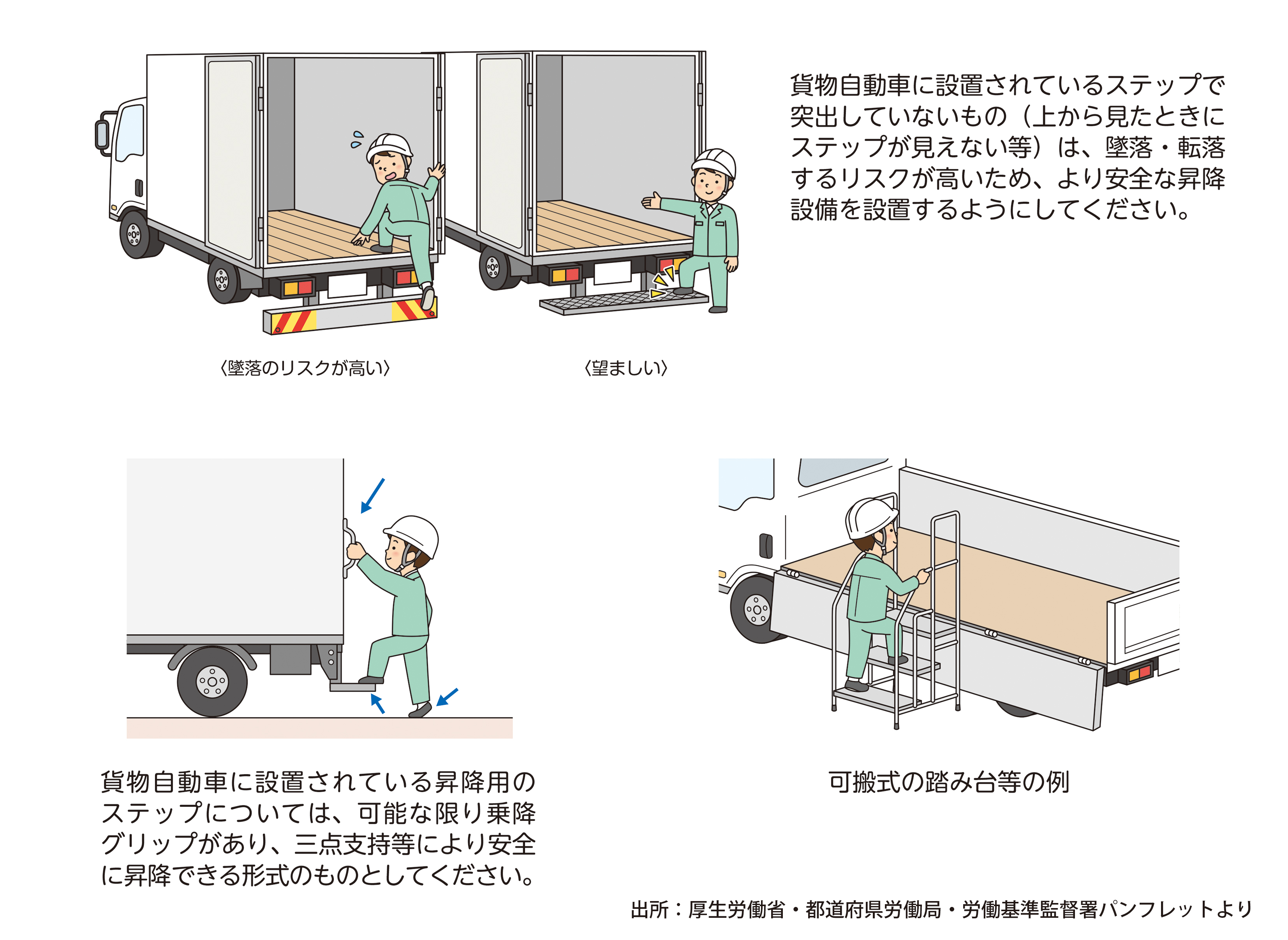 〈墜落のリスクが高い〉

〈望ましい〉

貨物自動車に設置されているステップで突出していないもの（上から見たときにステップが見えない等）は、墜落・転落するリスクが高いため、より安全な昇降設備を設置するようにしてください。

貨物自動車に設置されている昇降用のステップについては、可能な限り乗降グリップがあり、三点支持等により安全に昇降できる形式のものとしてください。

可搬式の踏み台等の例

出所：厚生労働省・都道府県労働局・労働基準監督署パンフレットより