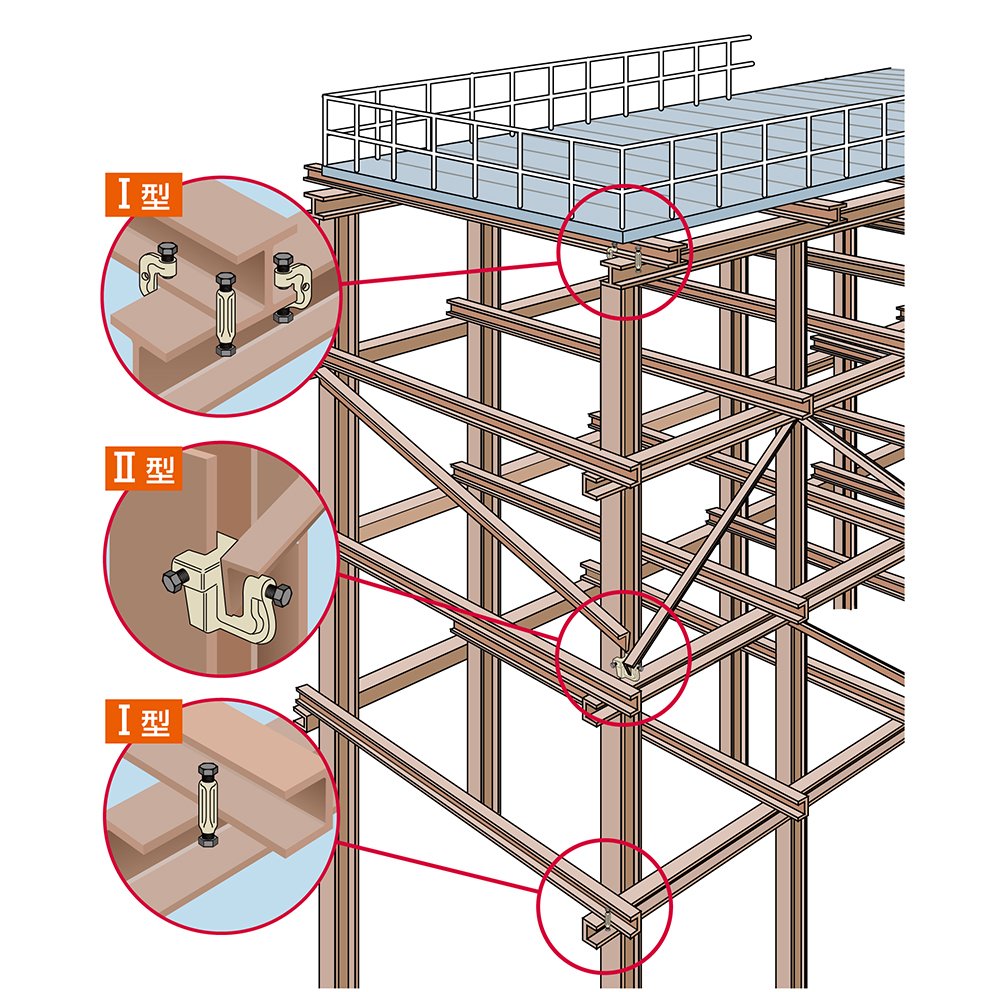 Ⅰ型

Ⅱ型

Ⅰ型